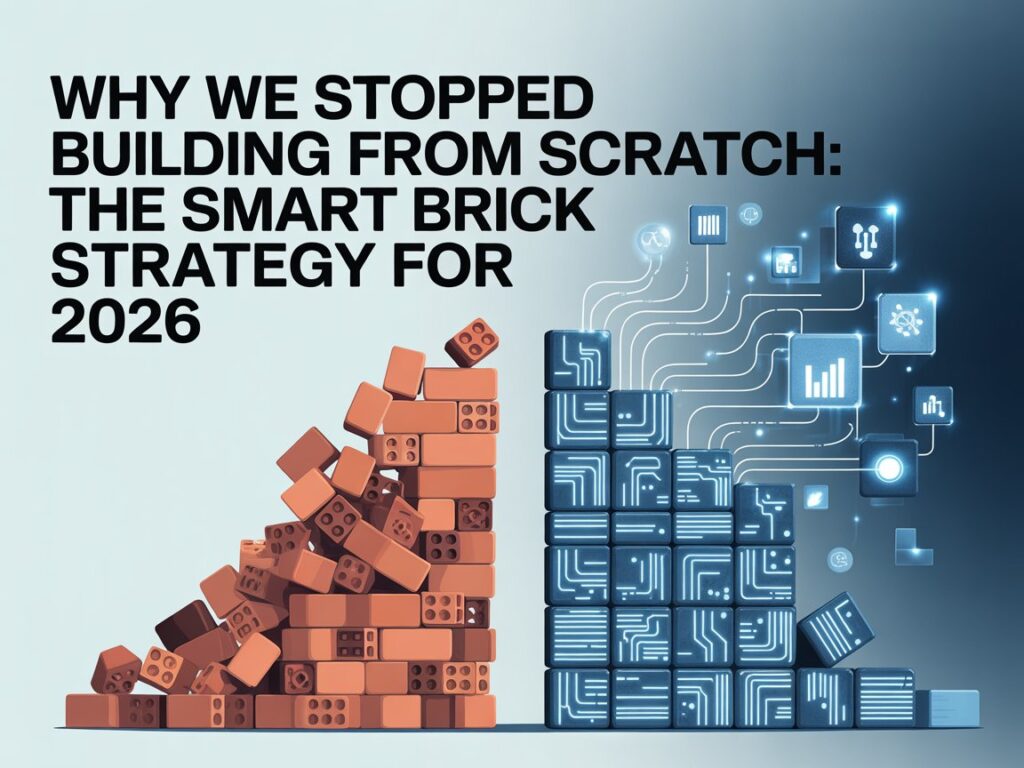 WHY WE STOPPED BUILDING FROM SCRATCH: THE SMART BRICK STRATEGY FOR 2026